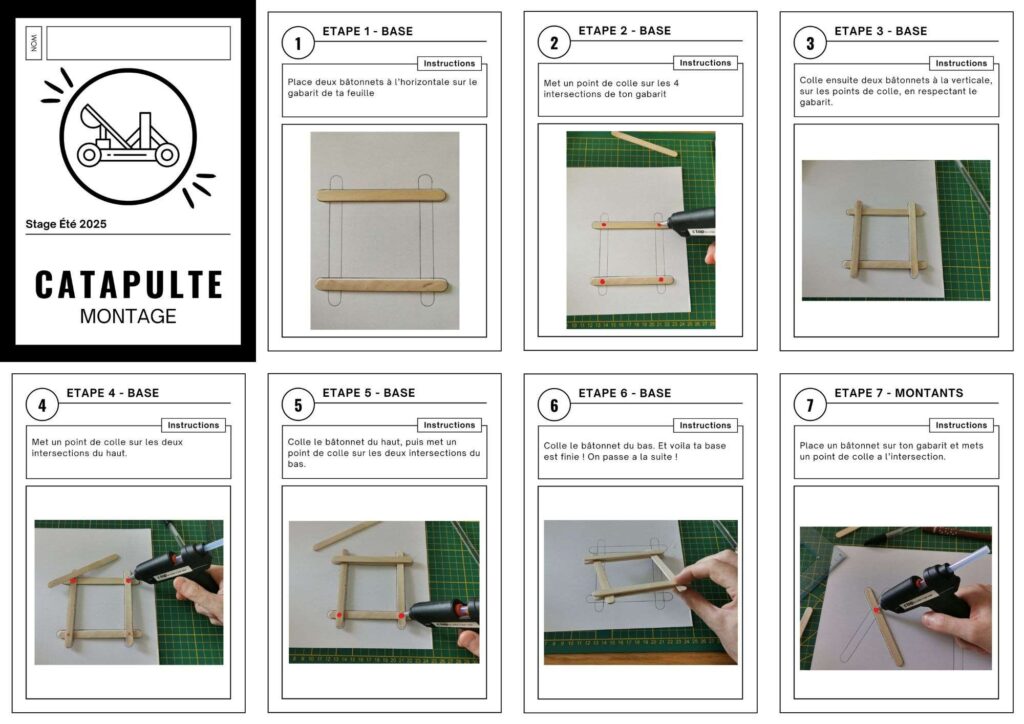 NOM

Stage Été 2025

CATAPULTE
MONTAGE

1
ETAPE 1 - BASE
Instructions
Place deux bâtonnets à l'horizontale sur le gabarit de ta feuille

2
ETAPE 2 - BASE
Instructions
Met un point de colle sur les 4 intersections de ton gabarit

3
ETAPE 3 - BASE
Instructions
Colle ensuite deux bâtonnets à la verticale, sur les points de colle, en respectant le gabarit.

4
ETAPE 4 - BASE
Instructions
Met un point de colle sur les deux intersections du haut.

5
ETAPE 5 - BASE
Instructions
Colle le bâtonnet du haut, puis met un point de colle sur les deux intersections du bas.

6
ETAPE 6 - BASE
Instructions
Colle le bâtonnet du bas. Et voila ta base est finie ! On passe a la suite !

7
ETAPE 7 - MONTANTS
Instructions
Place un bâtonnet sur ton gabarit et mets un point de colle a l'intersection.